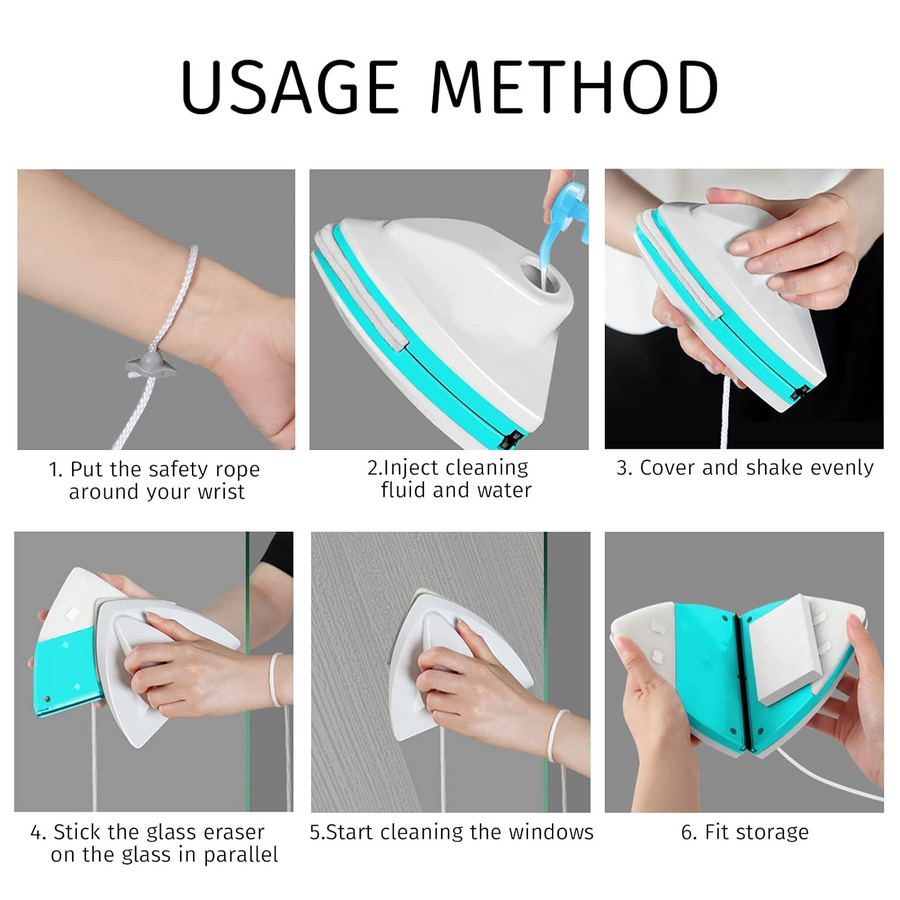 USAGE METHOD

1. Put the safety rope around your wrist

2.Inject cleaning fluid and water

3. Cover and shake evenly

4. Stick the glass eraser on the glass in parallel

5.Start cleaning the windows

6. Fit storage