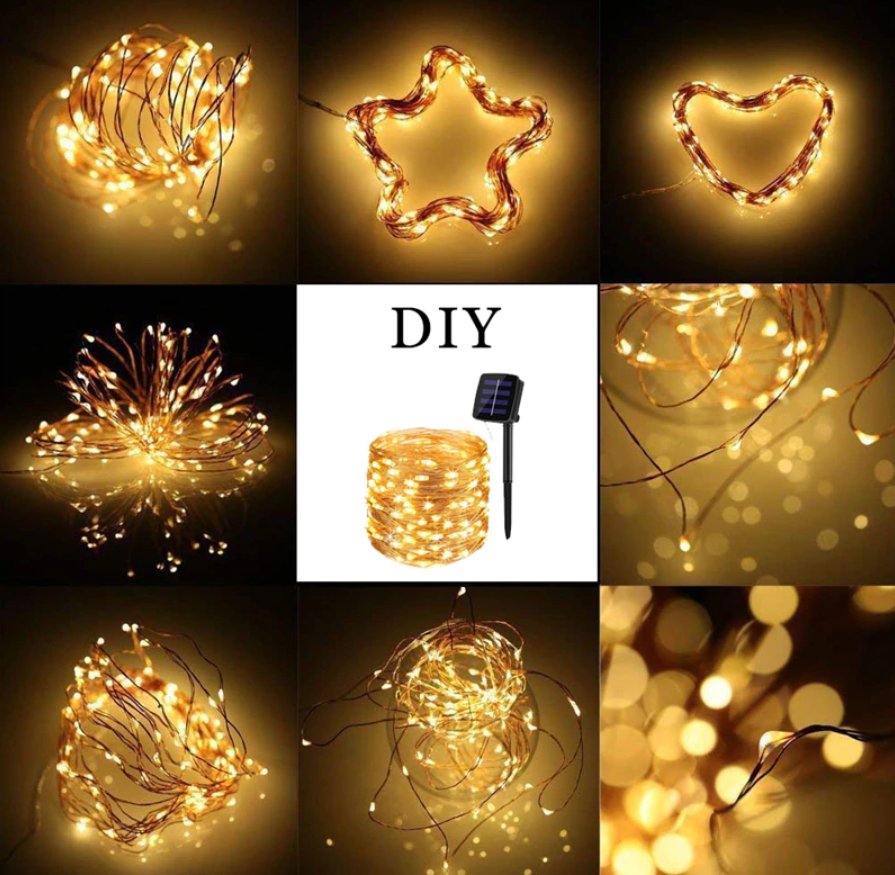 DIY