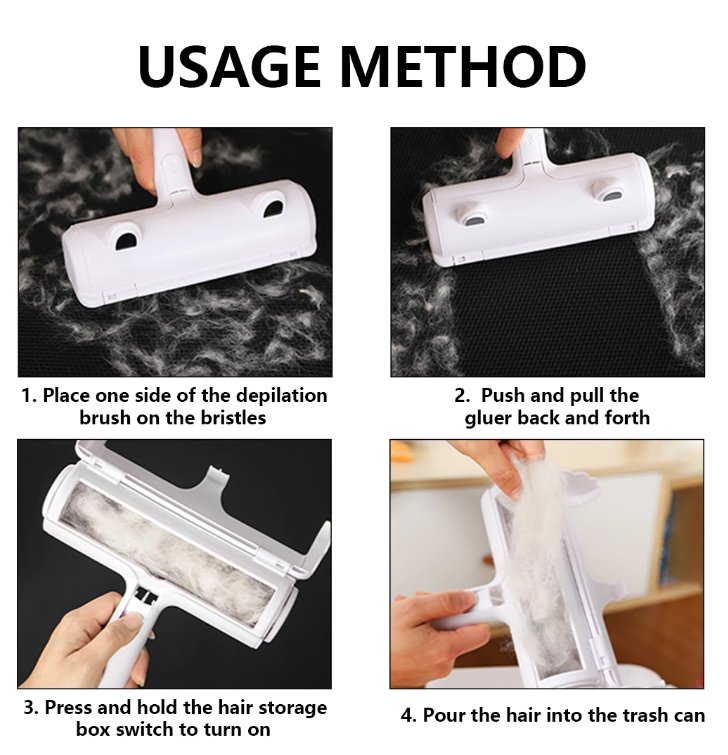 USAGE METHOD

1. Place one side of the depilation brush on the bristles

2. Push and pull the gluer back and forth

3. Press and hold the hair storage box switch to turn on

4. Pour the hair into the trash can