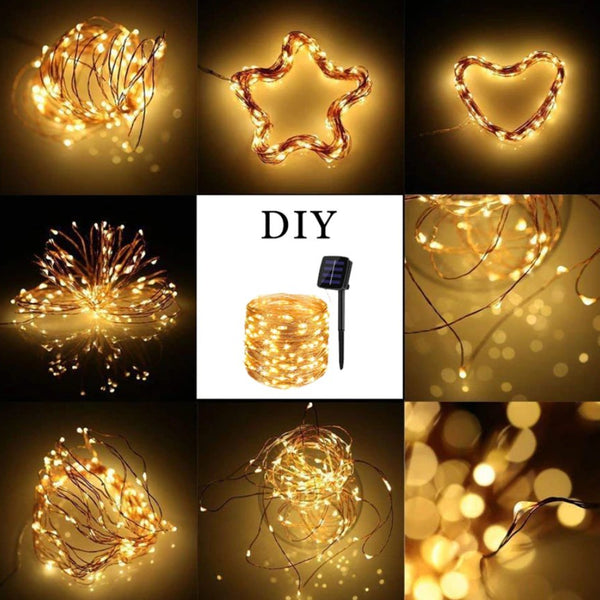 DIY