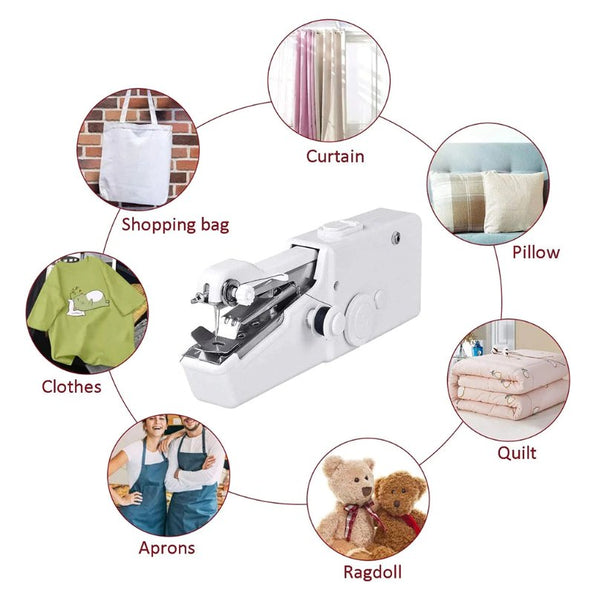 Curtain

Shopping bag

Pillow

Clothes

Quilt

Aprons

Ragdoll